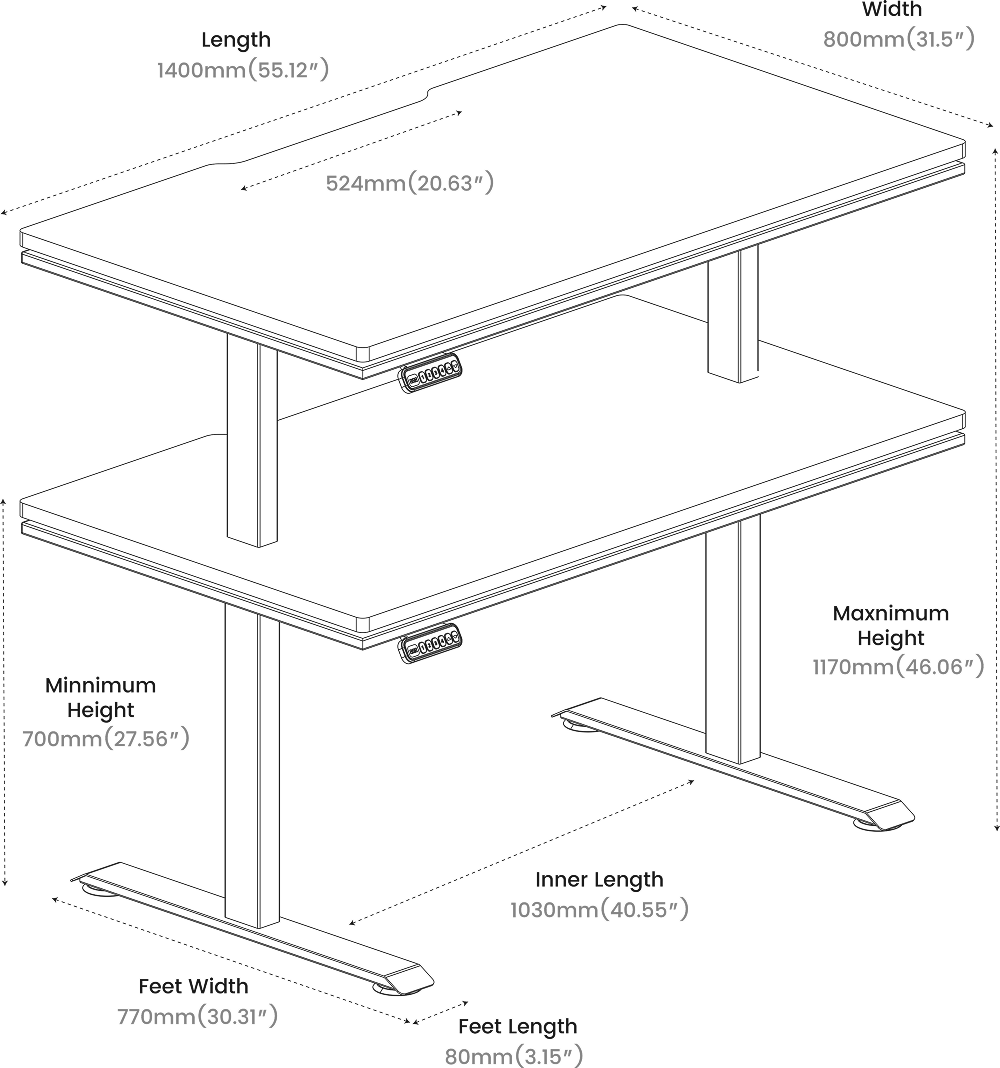 Length
1400mm(55.12″)

Width
800mm(31.5″)

524mm(20.63″)

Maxnimum Height
1170mm(46.06″)

Minnimum Height
700mm(27.56″)

Inner Length
1030mm(40.55″)

Feet Width
770mm(30.31″)

Feet Length
80mm(3.15″)